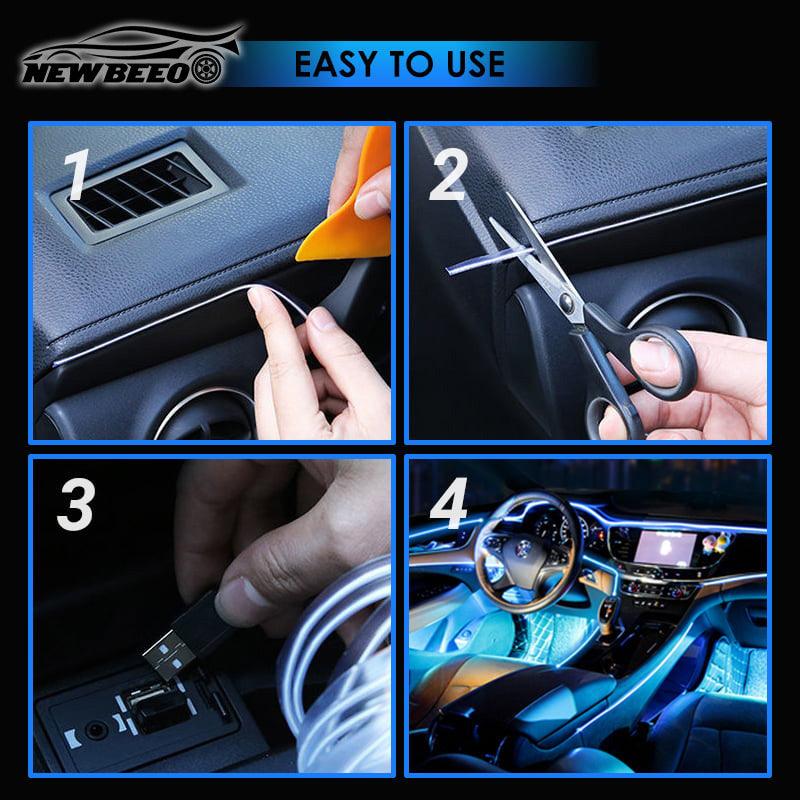 NEWBEEO

EASY TO USE

1

2

3

4