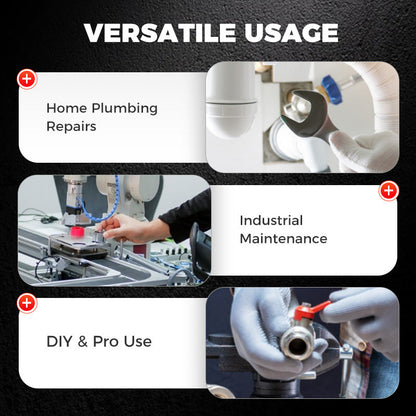 VERSATILE USAGE

Home Plumbing Repairs

Industrial Maintenance

DIY & Pro Use