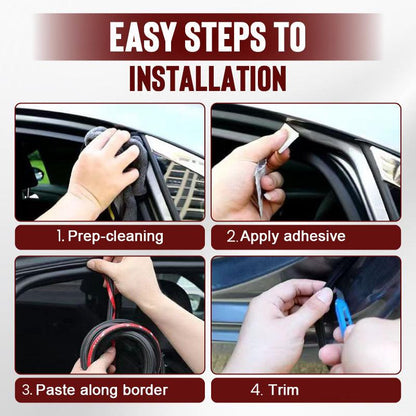 EASY STEPS TO
INSTALLATION

1. Prep-cleaning

2. Apply adhesive

3. Paste along border

4. Trim