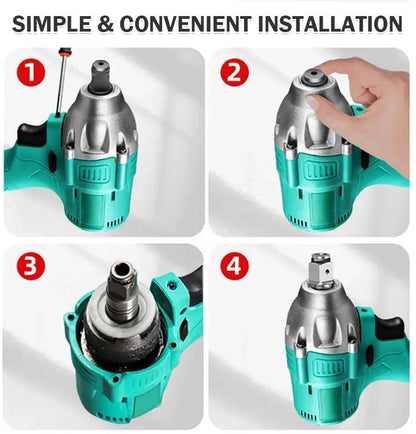 SIMPLE & CONVENIENT INSTALLATION

1

2

3

4