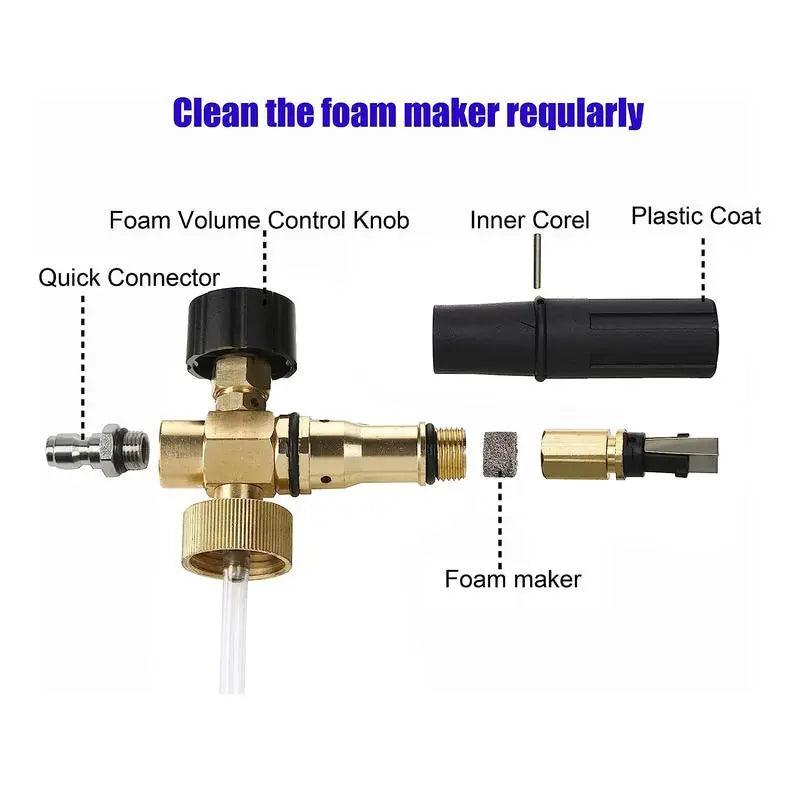 Clean the foam maker reqularly

Foam Volume Control Knob

Inner Corel

Plastic Coat

Quick Connector

Foam maker