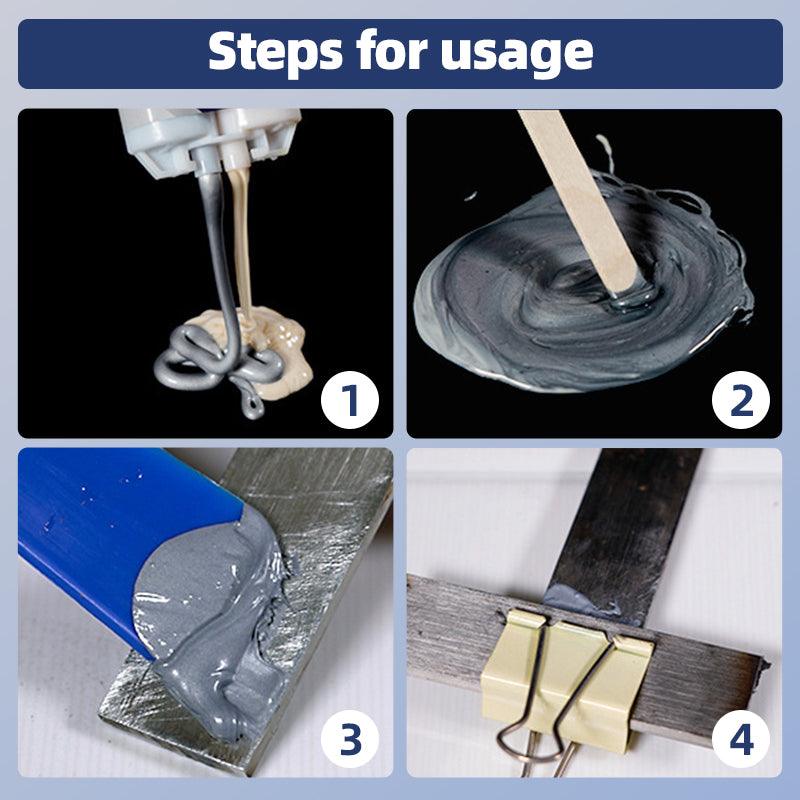 Steps for usage

1

2

3

4