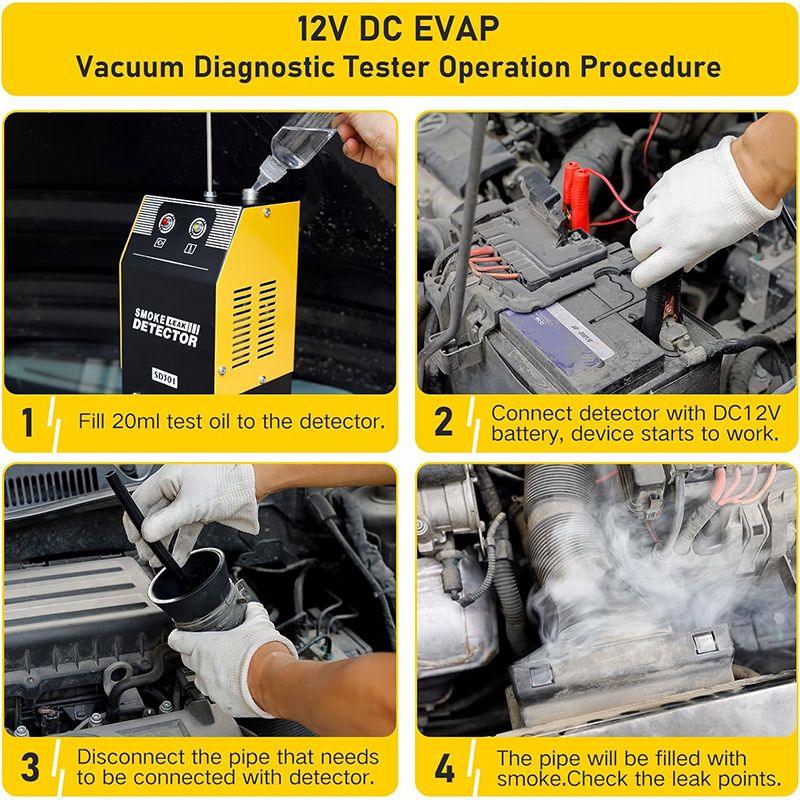 12V DC EVAP
Vacuum Diagnostic Tester Operation Procedure

SMOKE LEAK DETECTOR
SD301

1 Fill 20ml test oil to the detector.

2 Connect detector with DC12V battery, device starts to work.

3 Disconnect the pipe that needs to be connected with detector.

4 The pipe will be filled with smoke.Check the leak points.