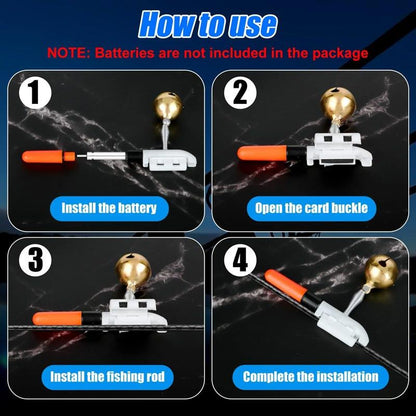 How to use

NOTE: Batteries are not included in the package

1

Install the battery

2

Open the card buckle

3

Install the fishing rod

4

Complete the installation