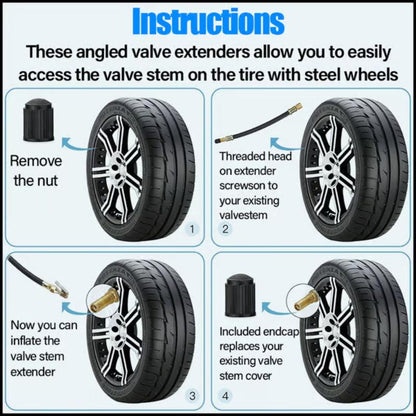 Instructions

These angled valve extenders allow you to easily access the valve stem on the tire with steel wheels

Remove the nut

1

Threaded head on extender screwson to your existing valvestem

2

Now you can inflate the valve stem extender

3

Included endcap replaces your existing valve stem cover

4