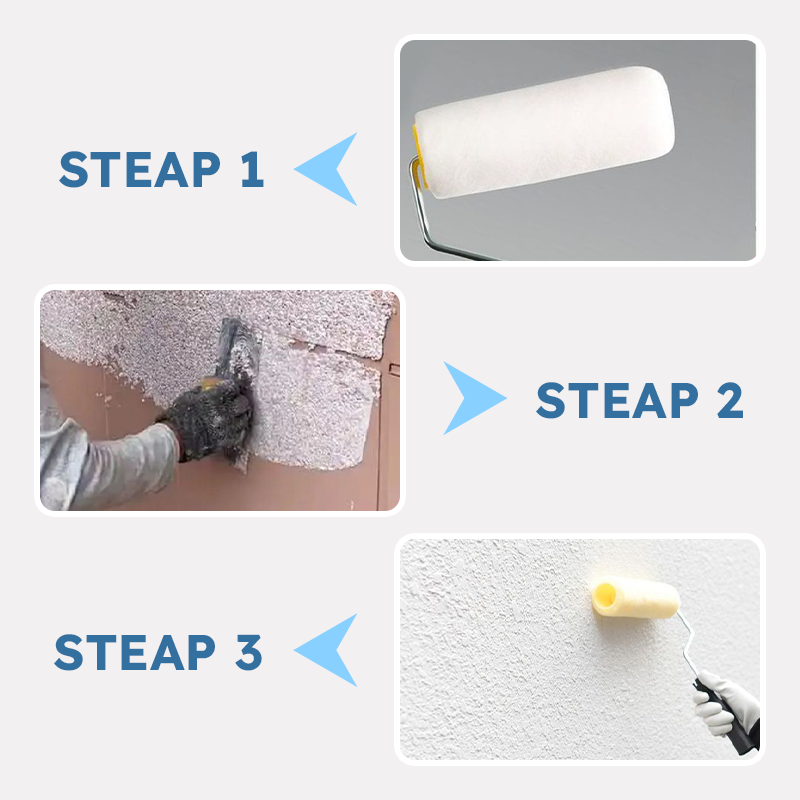 STEAP 1

STEAP 2

STEAP 3